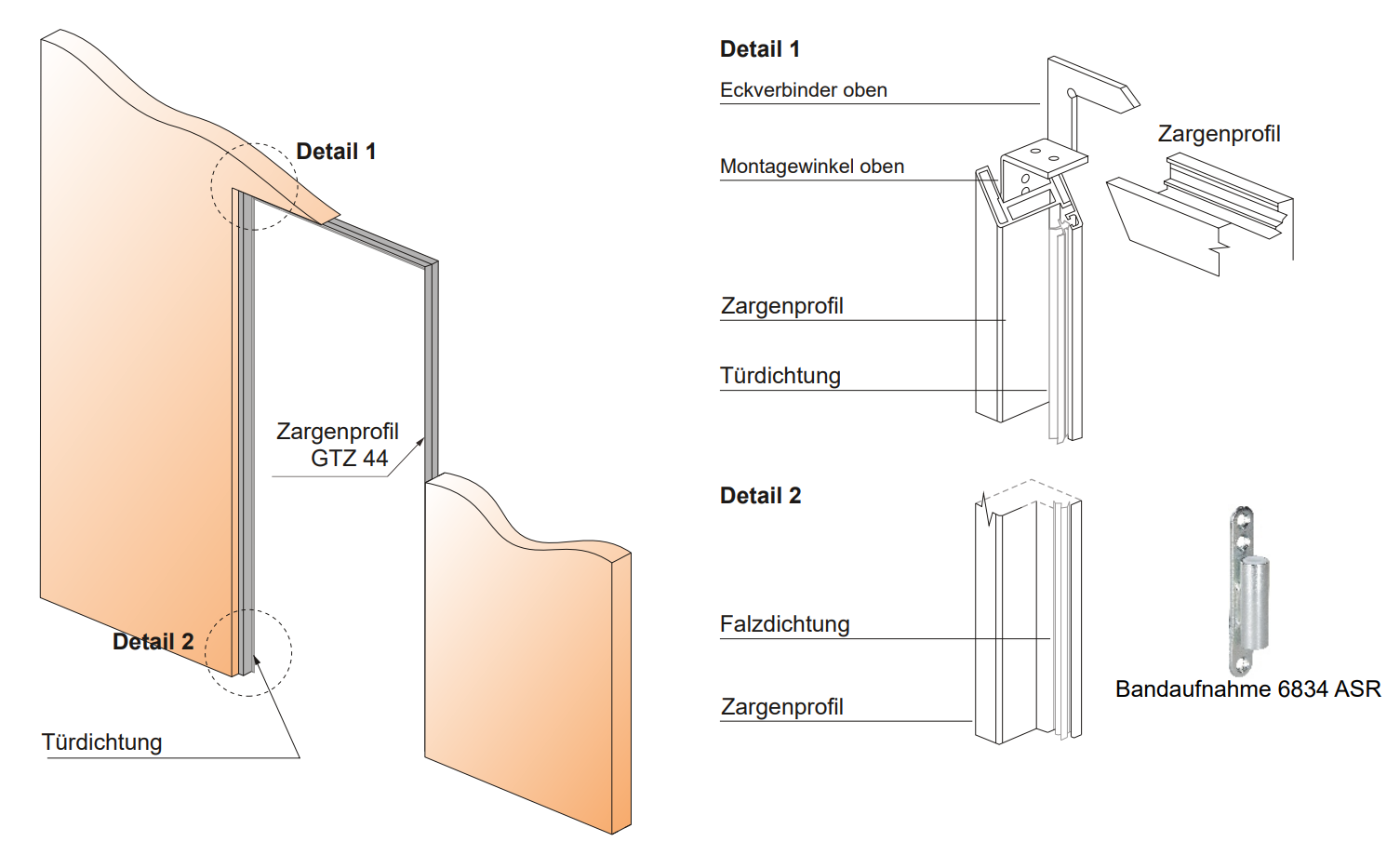 Detail 1

Zargenprofil
GTZ 44

Detail 2

Türdichtung

Detail 1

Eckverbinder oben

Montagewinkel oben

Zargenprofil

Zargenprofil

Türdichtung

Detail 2

Falzdichtung

Zargenprofil

Bandaufnahme 6834 ASR